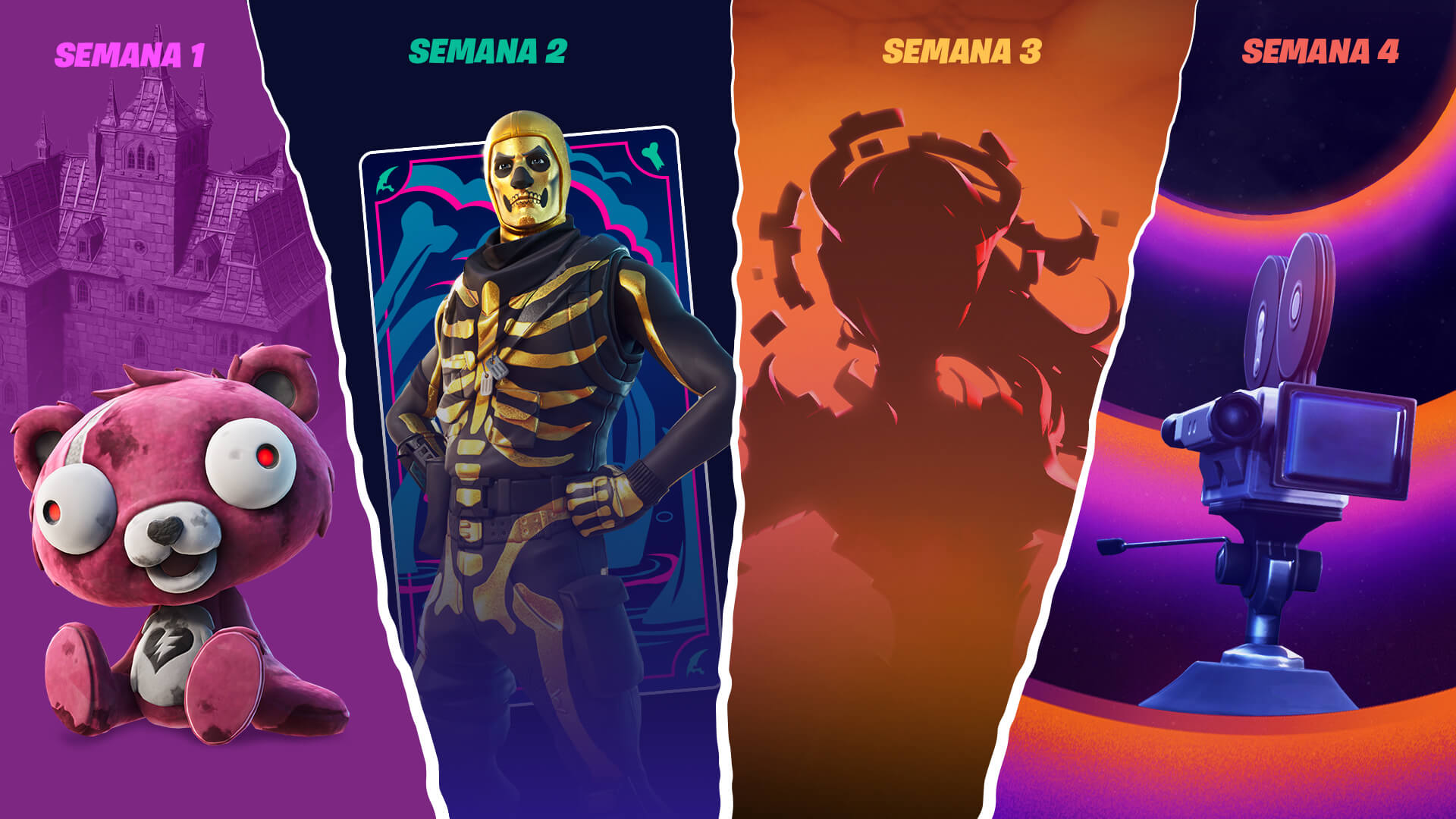 SEMANA 1

SEMANA 2

SEMANA 3

SEMANA 4