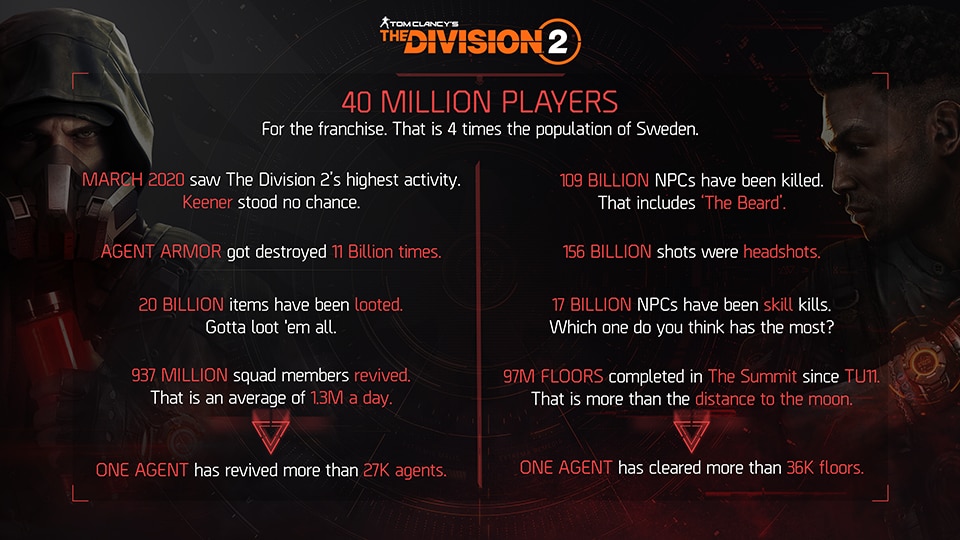 TOM CLANCY'S THE DIVISION 2

40 MILLION PLAYERS
For the franchise. That is 4 times the population of Sweden.

MARCH 2020 saw The Division 2's highest activity. Keener stood no chance.

AGENT ARMOR got destroyed 11 Billion times.

20 BILLION items have been looted. Gotta loot 'em all.

937 MILLION squad members revived. That is an average of 1.3M a day.

ONE AGENT has revived more than 27K agents.

109 BILLION NPCs have been killed. That includes 'The Beard'.

156 BILLION shots were headshots.

17 BILLION NPCs have been skill kills. Which one do you think has the most?

97M FLOORS completed in The Summit since TU11. That is more than the distance to the moon.

ONE AGENT has cleared more than 36K floors.