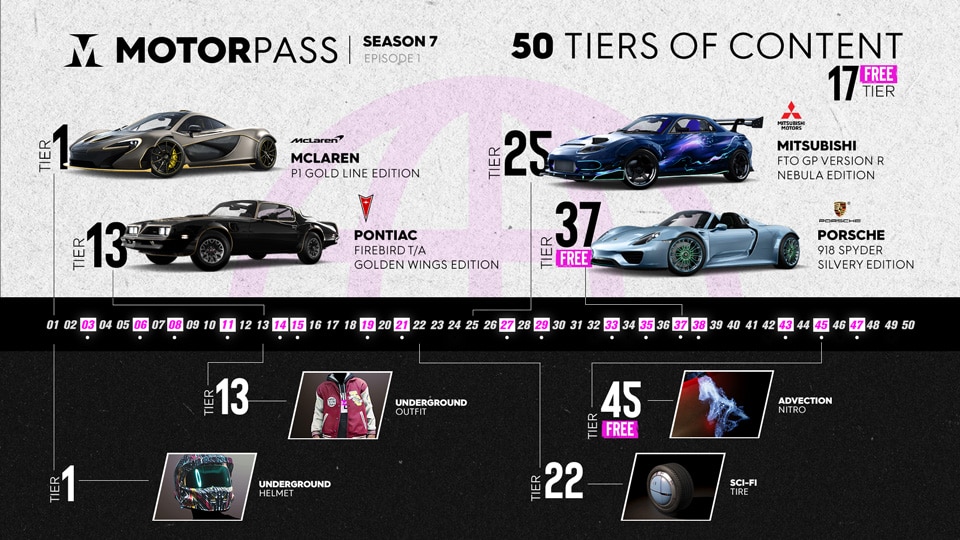 MOTORPASS | SEASON 7
EPISODE 1

50 TIERS OF CONTENT
17 FREE TIER

TIER 1
McLaren
MCLAREN
P1 GOLD LINE EDITION

TIER 25
MITSUBISHI MOTORS
MITSUBISHI
FTO GP VERSION R
NEBULA EDITION

TIER 13
PONTIAC
FIREBIRD T/A
GOLDEN WINGS EDITION

TIER 37 FREE
PORSCHE
PORSCHE
918 SPYDER
SILVERY EDITION

01 02 03 04 05 06 07 08 09 10 11 12 13 14 15 16 17 18 19 20 21 22 23 24 25 26 27 28 29 30 31 32 33 34 35 36 37 38 39 40 41 42 43 44 45 46 47 48 49 50

TIER 13
UNDERGROUND
OUTFIT

TIER 45 FREE
ADVECTION
NITRO

TIER 1
UNDERGROUND
HELMET

TIER 22
SCI-FI
TIRE